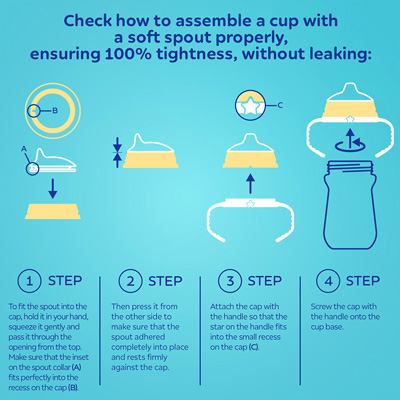 Check how to assemble a cup with a soft spout properly, ensuring 100% tightness, without leaking:

B

A

C

1 STEP

To fit the spout into the cap, hold it in your hand, squeeze it gently and pass it through the opening from the top. Make sure that the inset on the spout collar (A) fits perfectly into the recess on the cap (B).

2 STEP

Then press it from the other side to make sure that the spout adhered completely into place and rests firmly against the cap.

3 STEP

Attach the cap with the handle so that the star on the handle fits into the small recess on the cap (C).

4 STEP

Screw the cap with the handle onto the cup base.